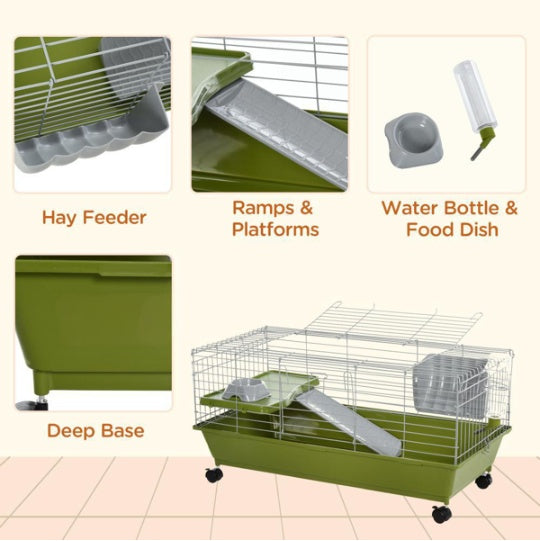 Hay Feeder

Ramps & Platforms

Water Bottle & Food Dish

Deep Base