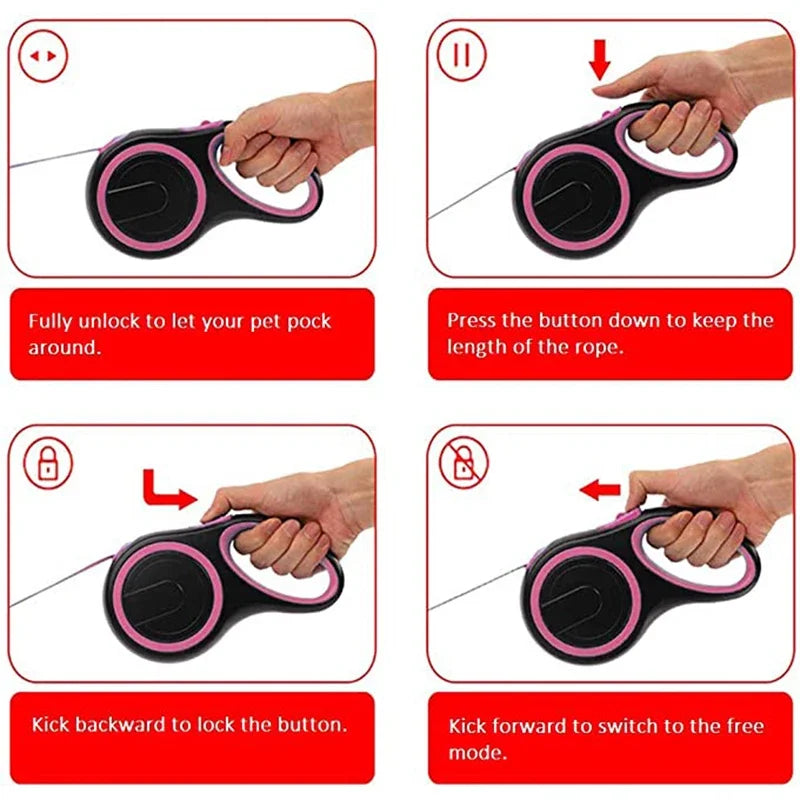 Fully unlock to let your pet pock around.

Press the button down to keep the length of the rope.

Kick backward to lock the button.

Kick forward to switch to the free mode.