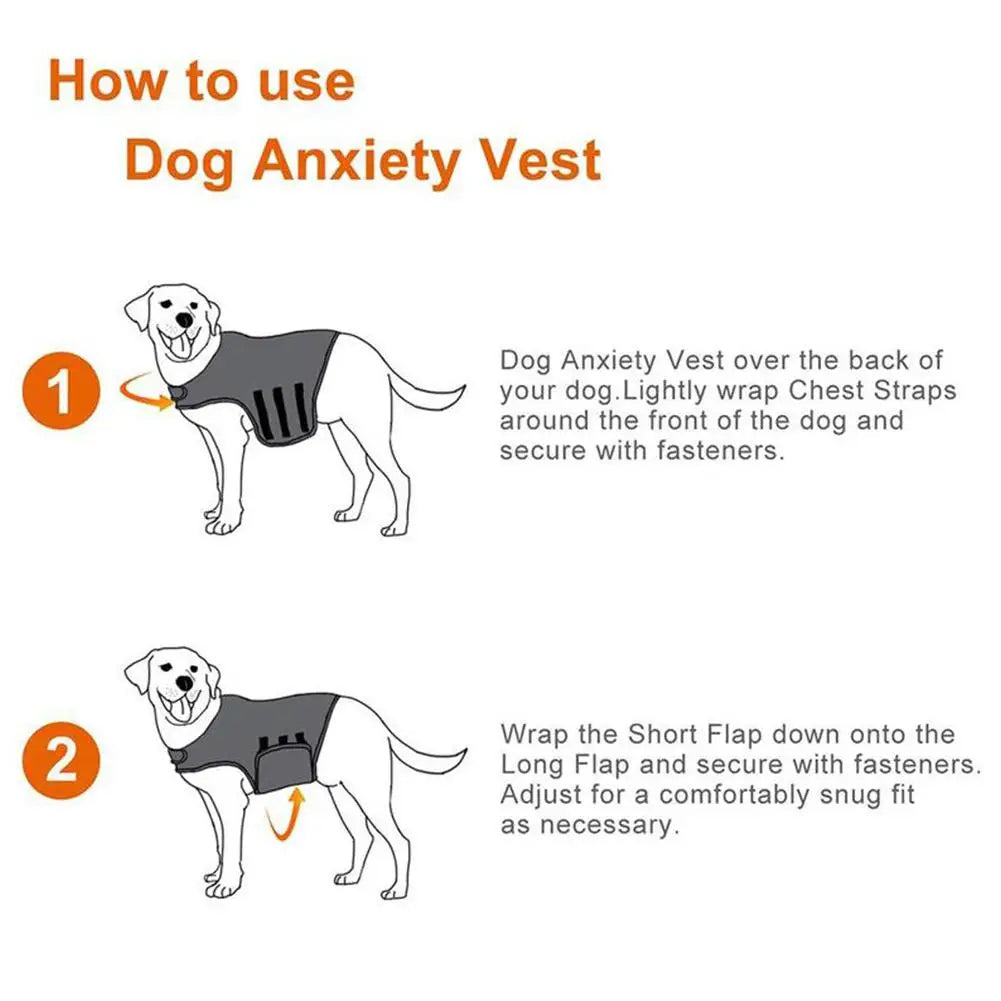 How to use
Dog Anxiety Vest

1

Dog Anxiety Vest over the back of your dog.Lightly wrap Chest Straps around the front of the dog and secure with fasteners.

2

Wrap the Short Flap down onto the Long Flap and secure with fasteners. Adjust for a comfortably snug fit as necessary.