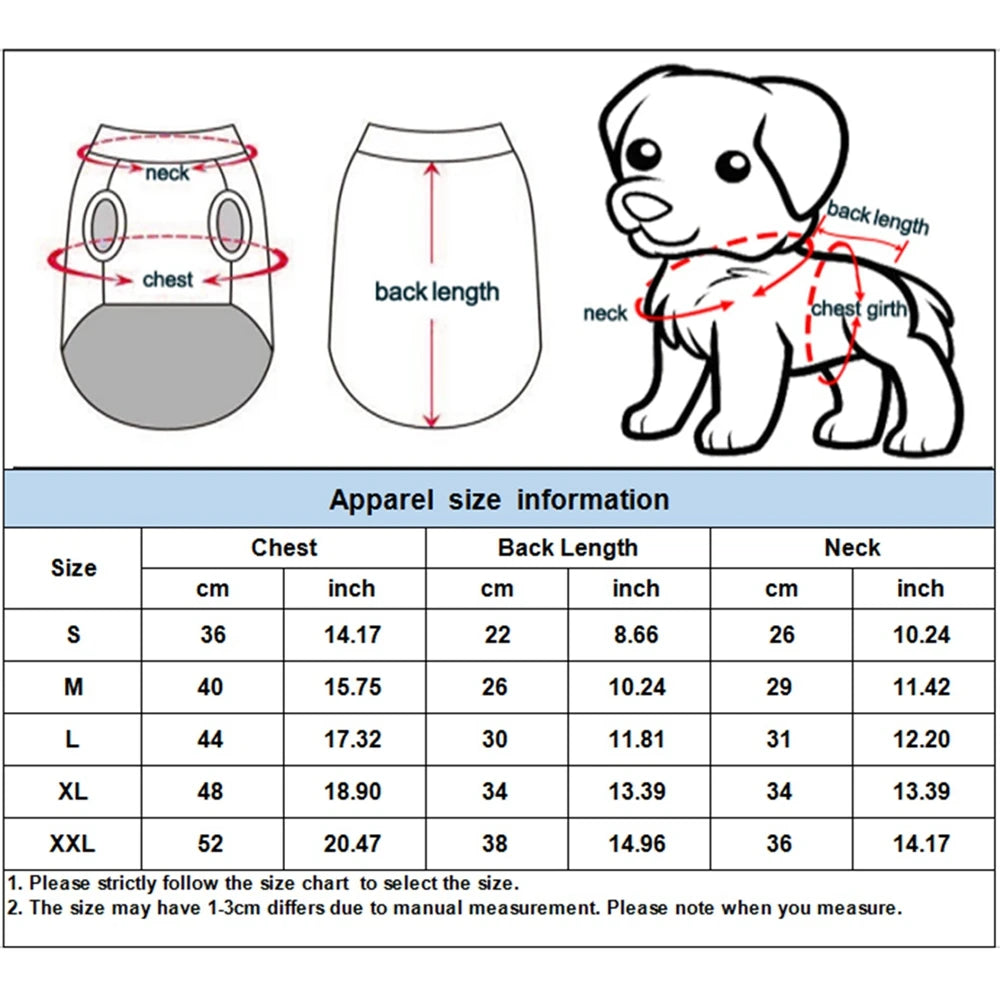 neck
chest
back length
back length
neck
chest girth

Apparel size information

| Size | Chest cm | Chest inch | Back Length cm | Back Length inch | Neck cm | Neck inch |
|---|---|---|---|---|---|---|
| S | 36 | 14.17 | 22 | 8.66 | 26 | 10.24 |
| M | 40 | 15.75 | 26 | 10.24 | 29 | 11.42 |
| L | 44 | 17.32 | 30 | 11.81 | 31 | 12.20 |
| XL | 48 | 18.90 | 34 | 13.39 | 34 | 13.39 |
| XXL | 52 | 20.47 | 38 | 14.96 | 36 | 14.17 |

1. Please strictly follow the size chart to select the size.
2. The size may have 1-3cm differs due to manual measurement. Please note when you measure.