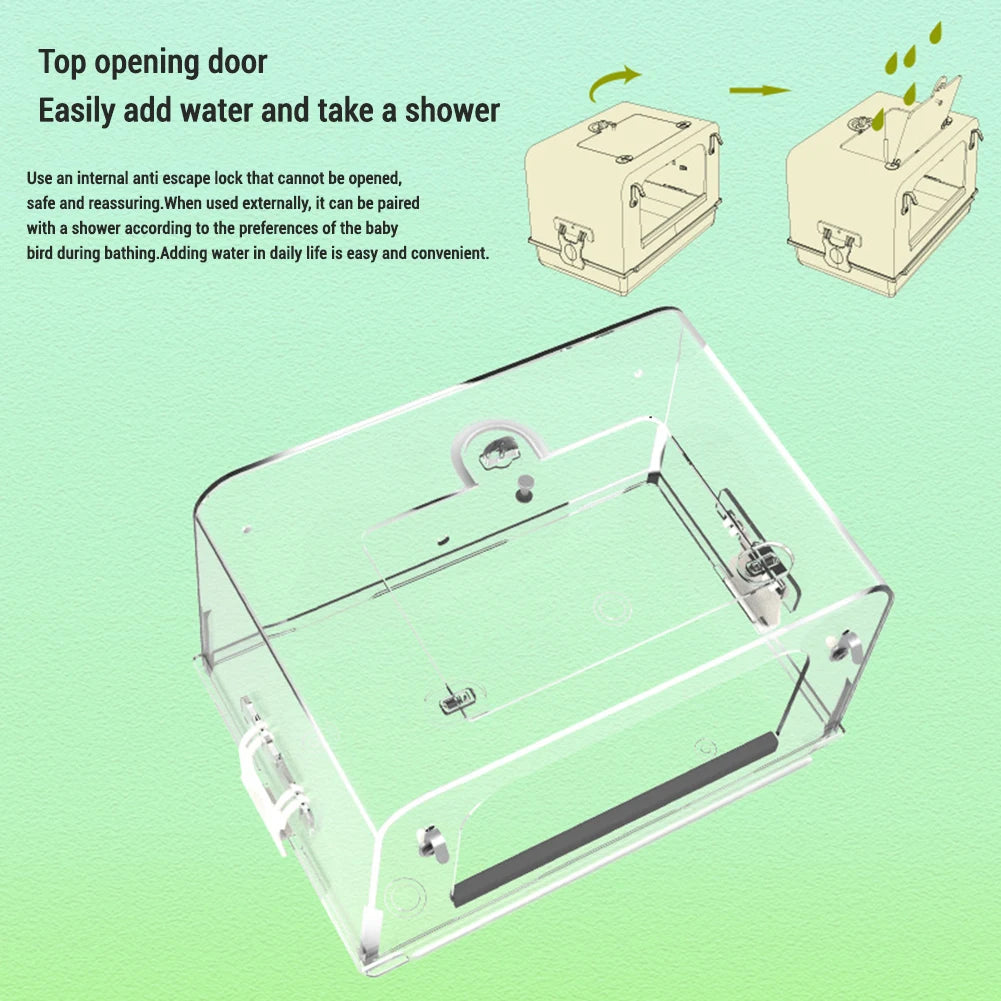 Top opening door
Easily add water and take a shower

Use an internal anti escape lock that cannot be opened, safe and reassuring.When used externally, it can be paired with a shower according to the preferences of the baby bird during bathing.Adding water in daily life is easy and convenient.