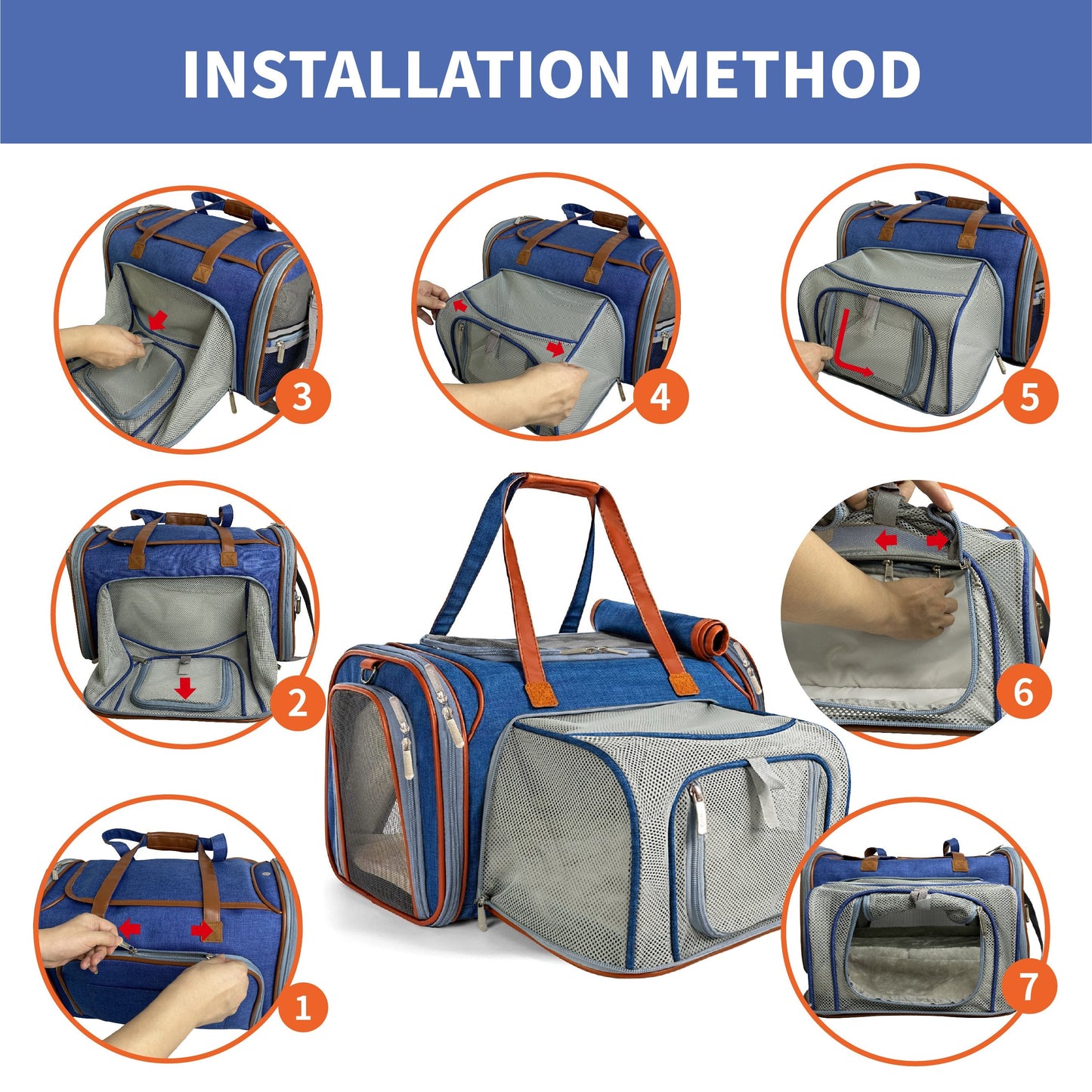 INSTALLATION METHOD

3

4

5

2

6

1

7